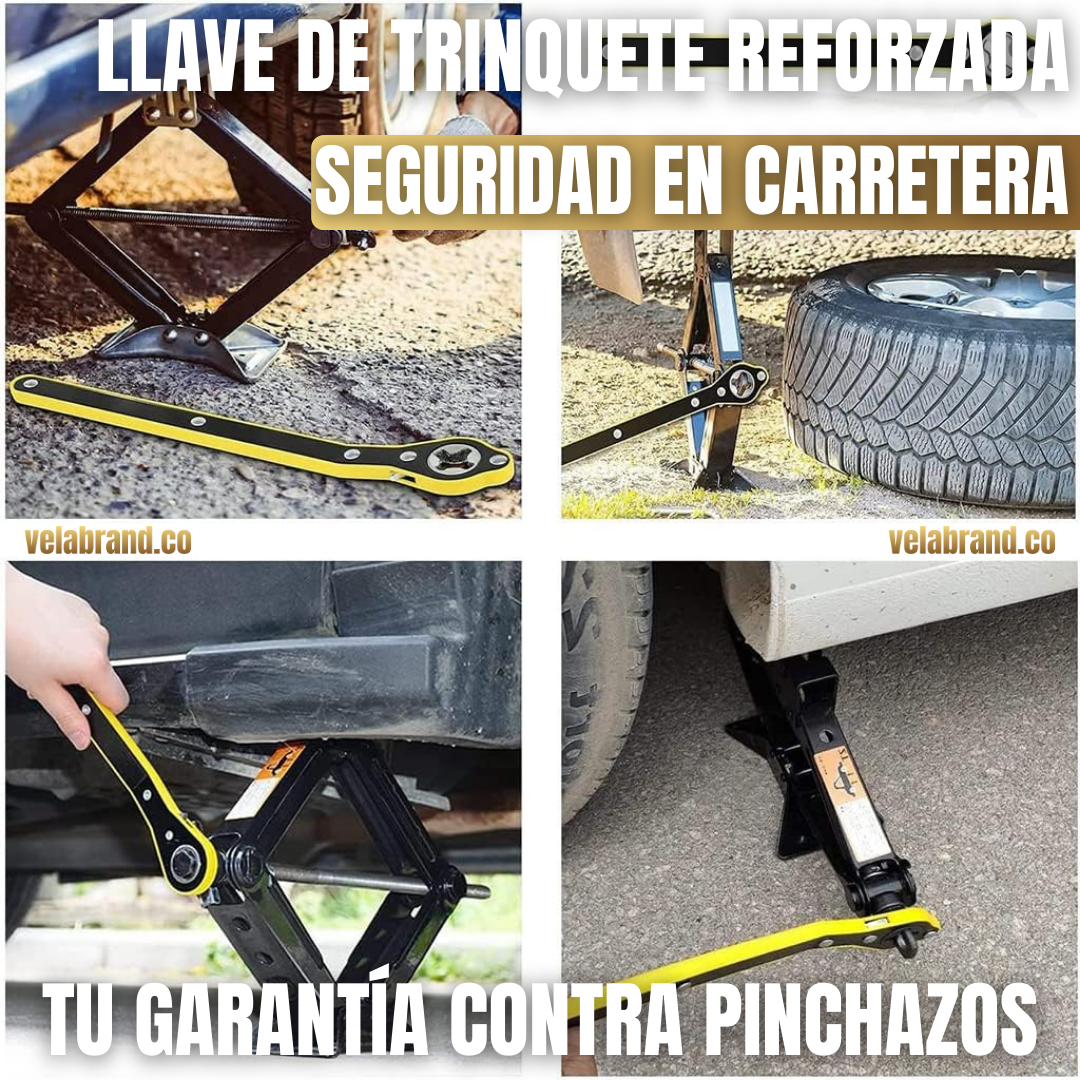 LLAVE DE TRINQUETE REFORZADA

SEGURIDAD EN CARRETERA

velabrand.co

velabrand.co

TU GARANTÍA CONTRA PINCHAZOS